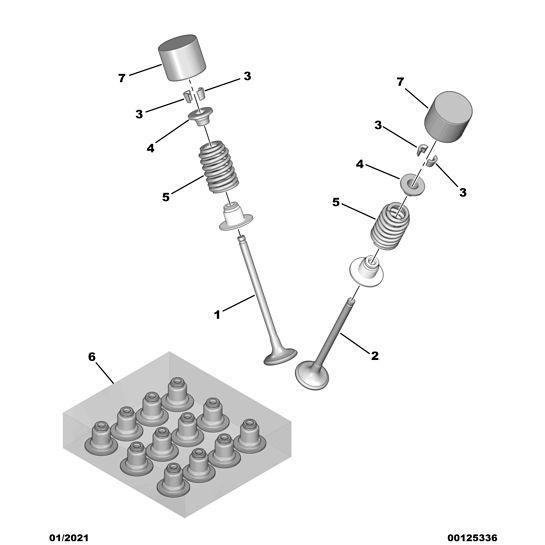 7
3
3
4
5
1
7
3
4
3
5
2
6
01/2021
00125336