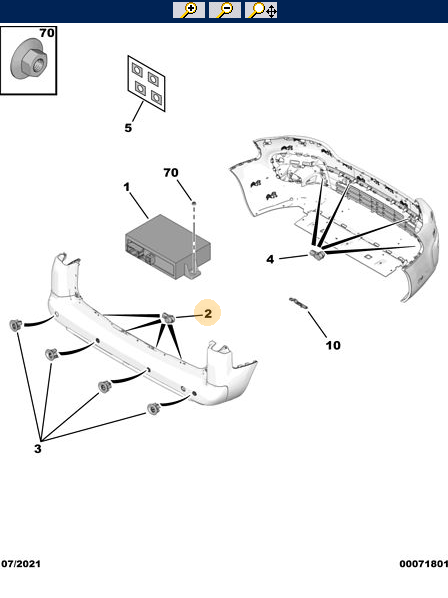 70

5

70

1

4

2

10

3

07/2021

00071801