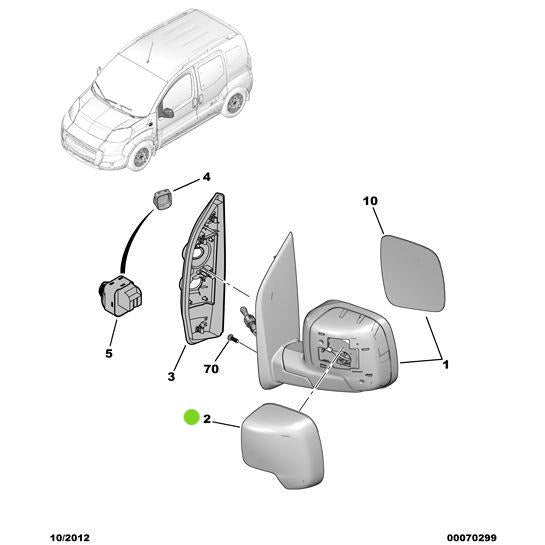 4
10
5
3
70
1
2
10/2012
00070299