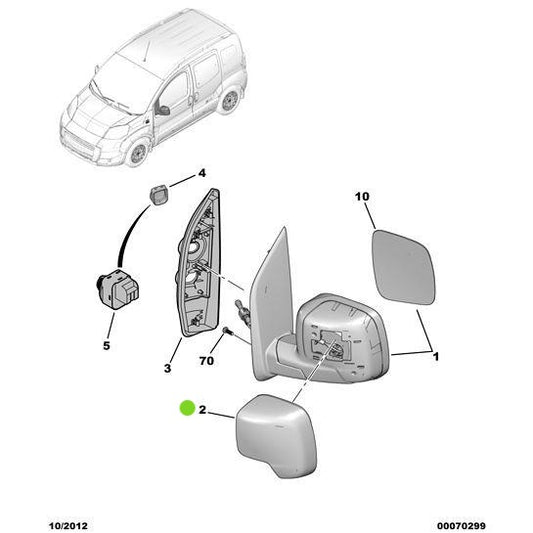 4
10
5
3
70
1
2
10/2012
00070299