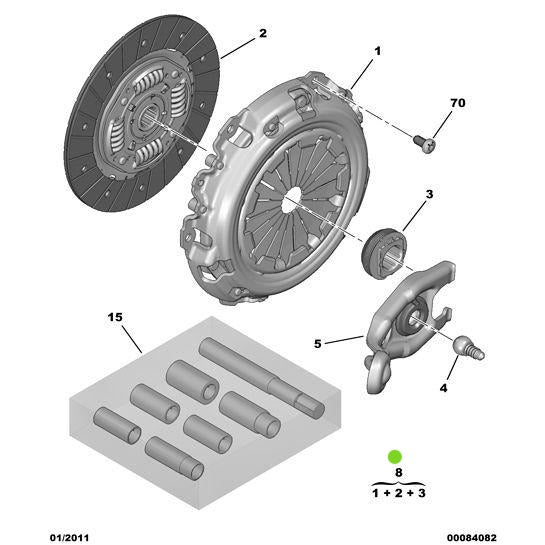 2

1

70

3

15

5

4

8

1 + 2 + 3

01/2011

00084082