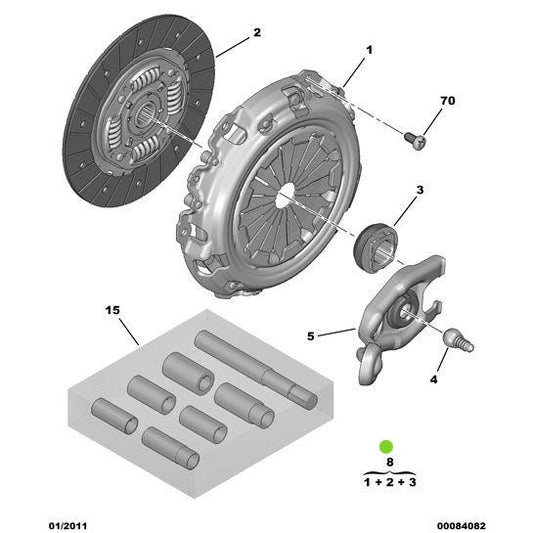 2
1
70
3
15
5
4
8
1 + 2 + 3
01/2011
00084082