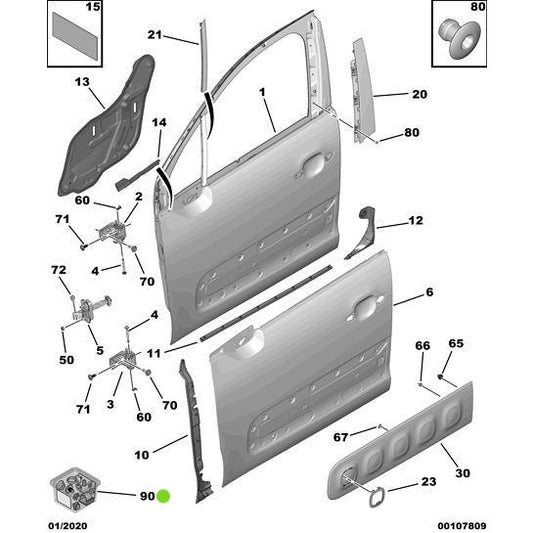 15
80
21
13
1
20
14
80
60
2
71
12
4
70
72
6
4
5
50
11
66
65
71
3
70
60
67
10
30
23
90
01/2020
00107809