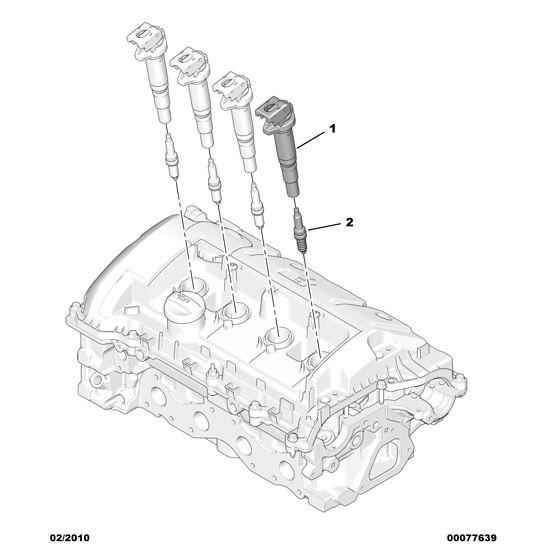 1

2

02/2010

00077639