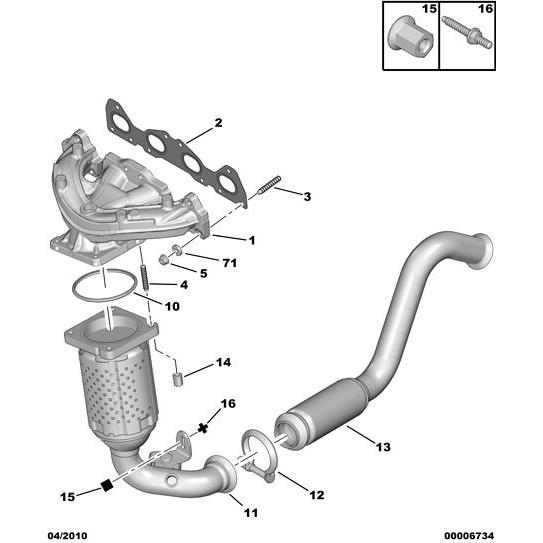 15
16

2
3
1
71
5
4
10
14
16
13
12
11
15

04/2010
00006734