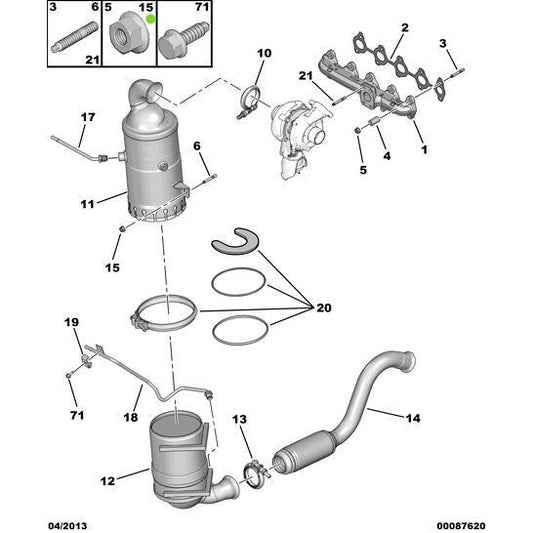 3 6
21
5 15
71

10
2
3
21
17
6
1
4
5
11
15
20
19
71
18
13
14
12

04/2013
00087620