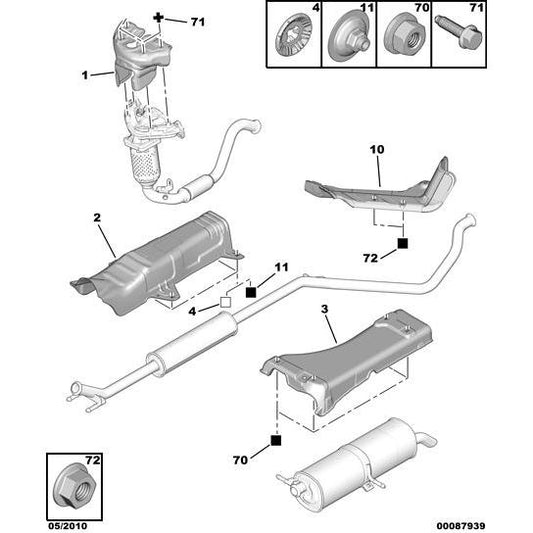 4
11
70
71

71
1
10
2
72
11
4
3
70
72

05/2010
00087939