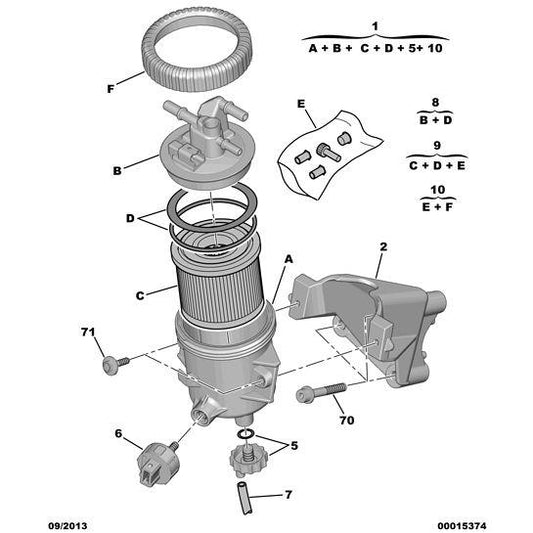 1
A + B + C + D + 5+ 10

F

E

8
B + D

9
C + D + E

10
E + F

B

D

A

2

C

71

70

6

5

7

09/2013

00015374