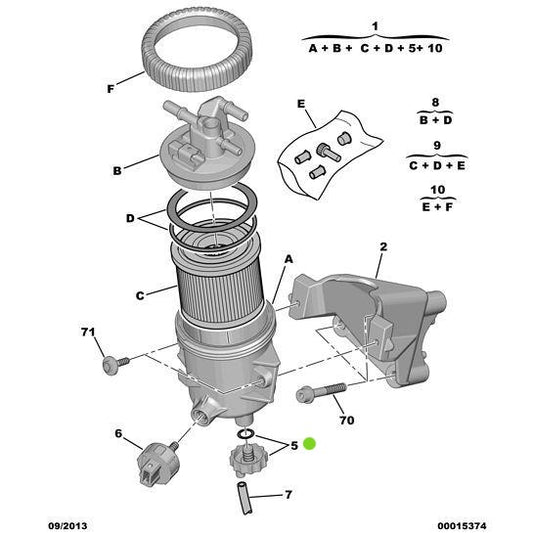 1
A + B + C + D + 5+ 10

F

E

8
B + D

9
C + D + E

10
E + F

B

D

A

2

C

71

70

6

5

7

09/2013

00015374