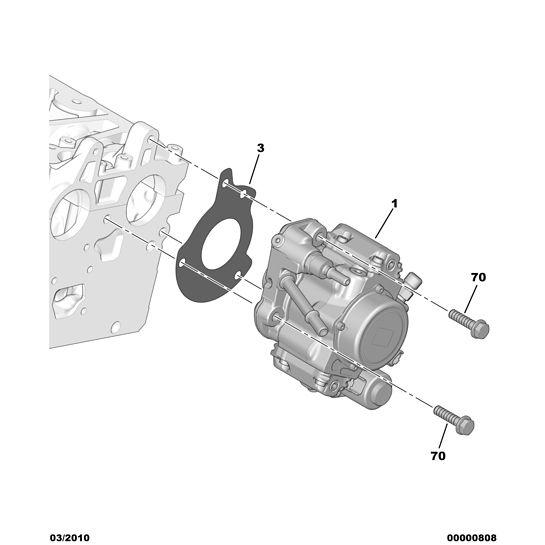 3

1

70

70

03/2010

00000808