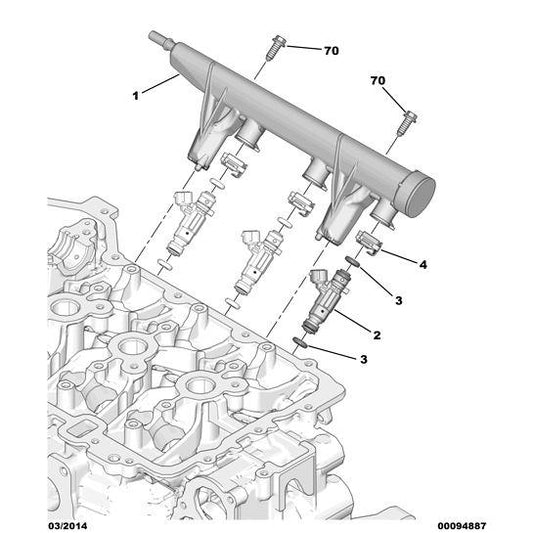 70
70
1
4
3
2
3
03/2014
00094887