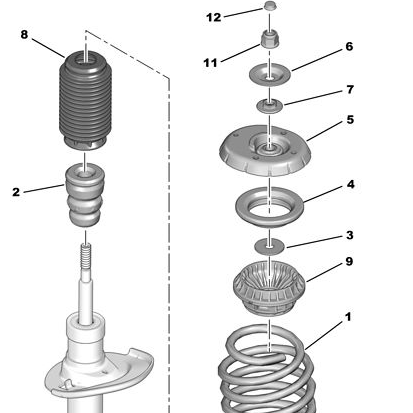 8
2
12
11
6
7
5
4
3
9
1