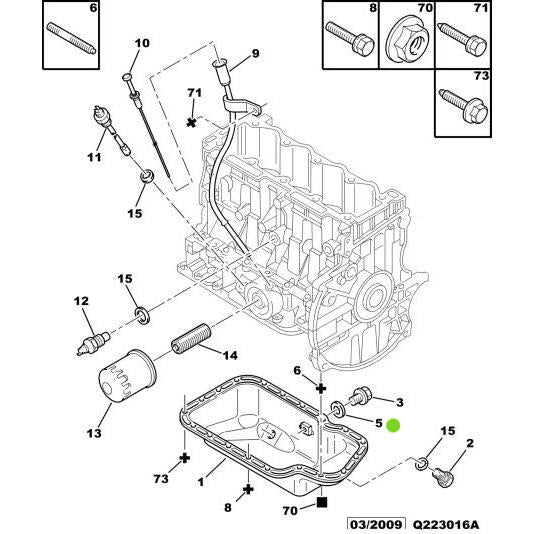 6

8

70

71

73

10

9

71

11

15

15

12

14

13

6

3

5

15

2

73

1

8

70

03/2009 Q223016A