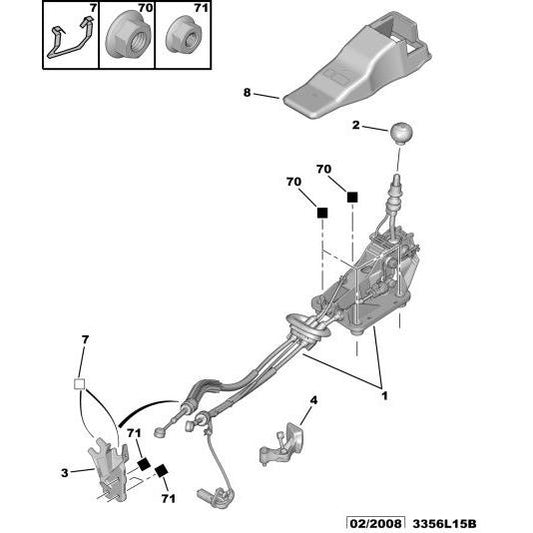 7 70 71

8

2

70

70

7

1

4

71

3

71

02/2008 3356L15B