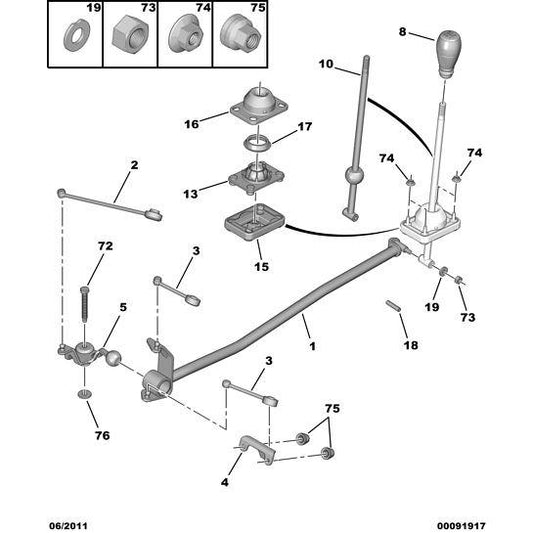 19
73
74
75

8
10
16
17
74
74
2
13
15
72
3
19
73
5
1
18
3
75
76
4

06/2011
00091917