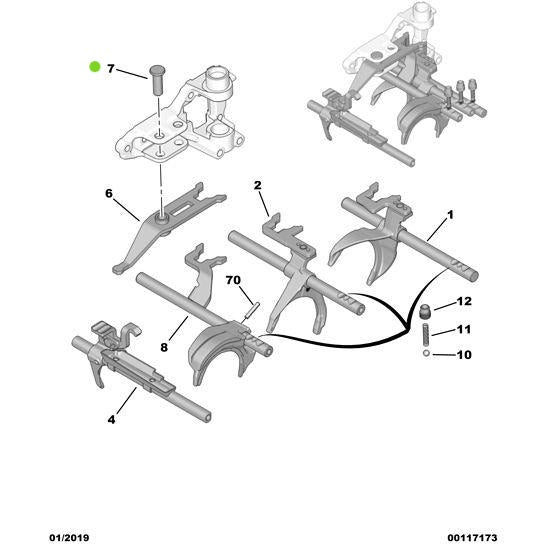 7

6

2

1

70

12

11

10

8

4

01/2019

00117173