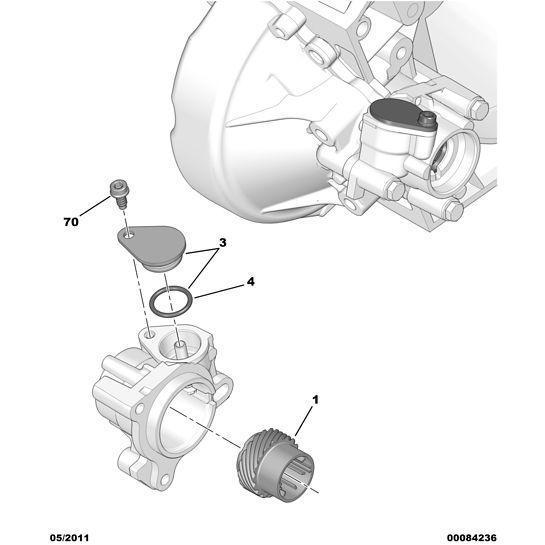 70

3

4

1

05/2011

00084236