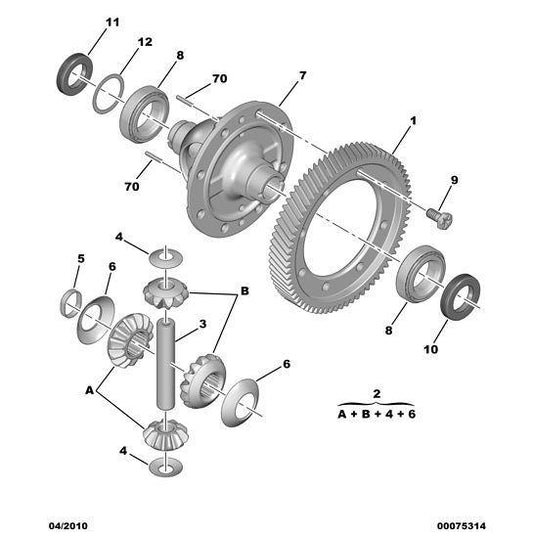 11
12
8
70
7
1
70
9
4
5
6
B
3
8
10
6
A
2
A + B + 4 + 6
4
04/2010
00075314