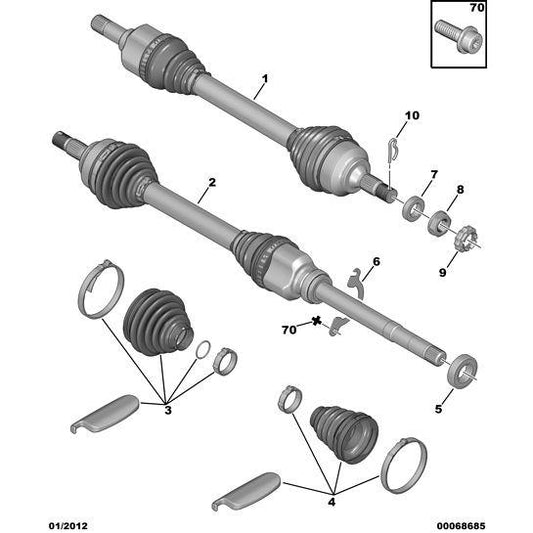 70
1
10
2
7
8
9
6
70
5
3
4
01/2012
00068685