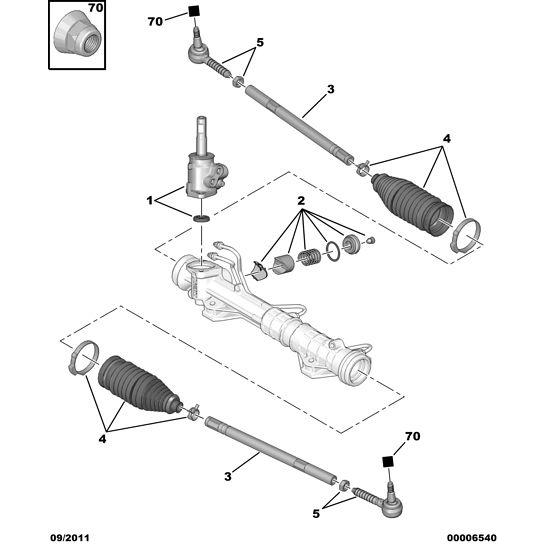 70
70
5
3
4
1
2
4
3
70
5
09/2011
00006540