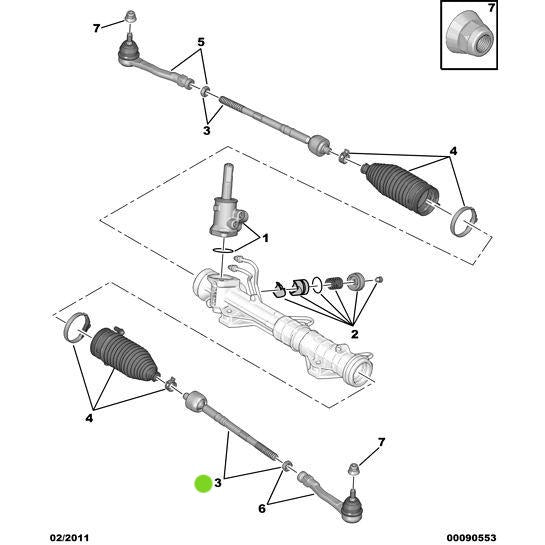 7

7

5

3

4

1

2

4

7

3

6

02/2011

00090553