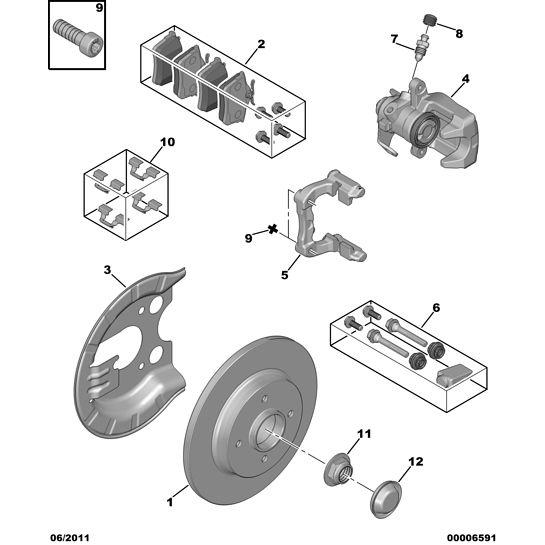 9
2
7
8
4
10
9
5
3
6
11
12
1
06/2011
00006591