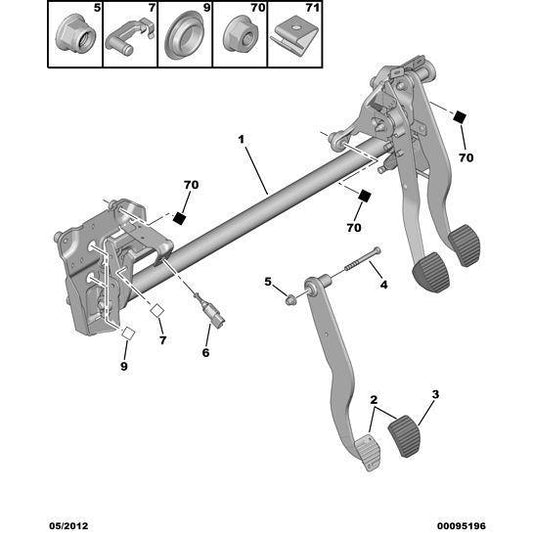 5 7 9 70 71

1

70

70

70

5

4

7

6

9

2

3

05/2012

00095196