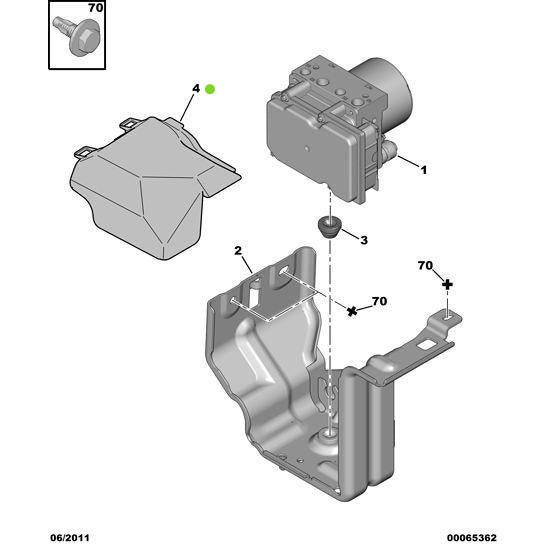 70

4

1

3

2

70

70

06/2011

00065362