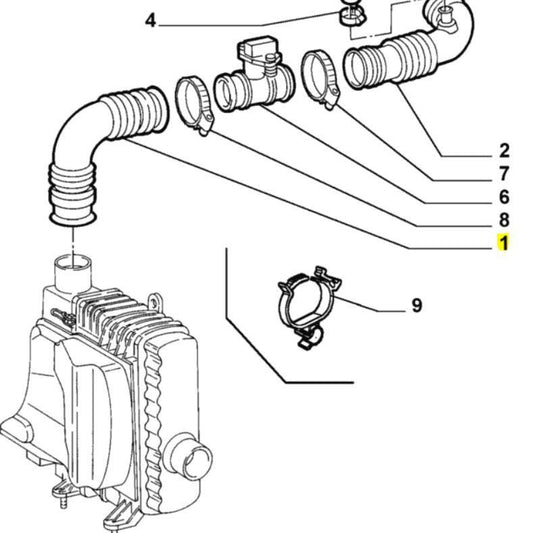 4
2
7
6
8
1
9