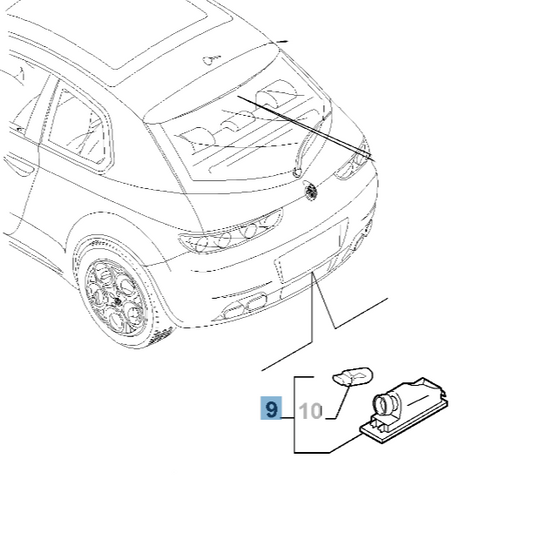 9 10