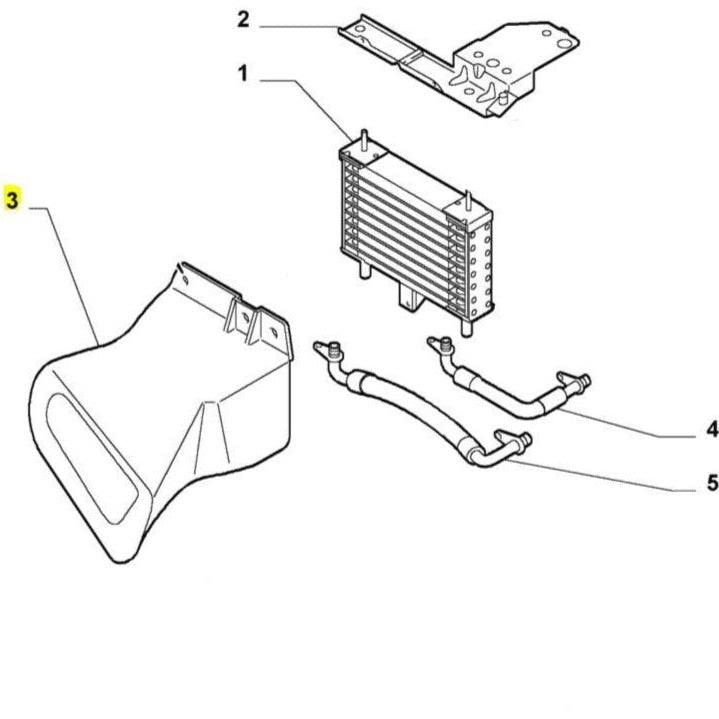 2
1
3
4
5