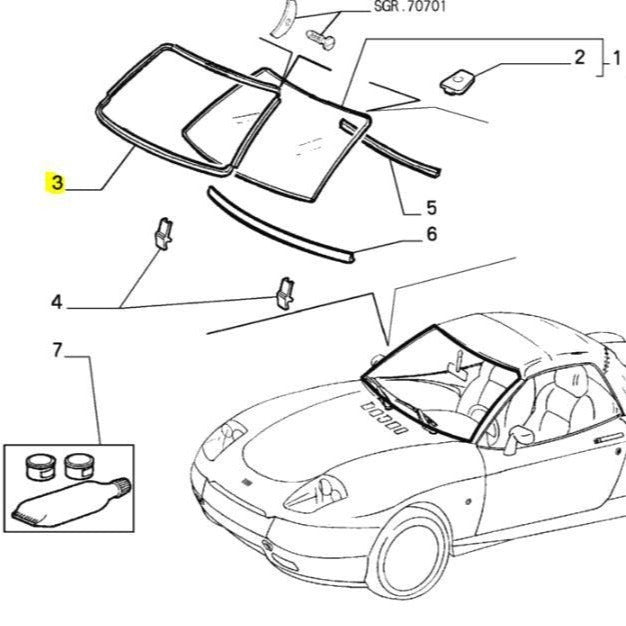 SGR.70701
2
1
3
5
6
4
7