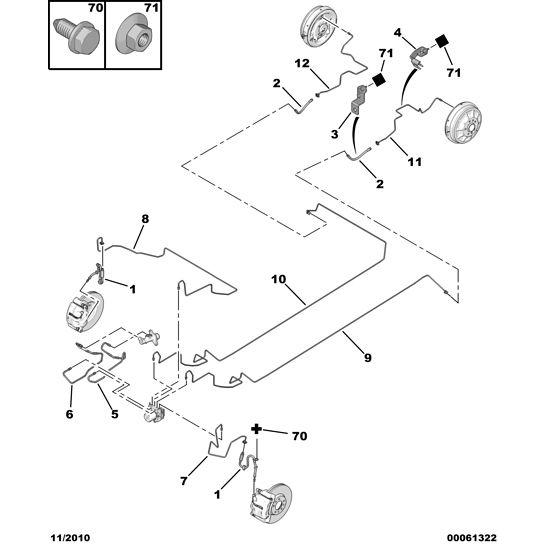 70
71
4
71
12
71
2
3
11
2
8
1
10
9
6
5
70
7
1
11/2010
00061322