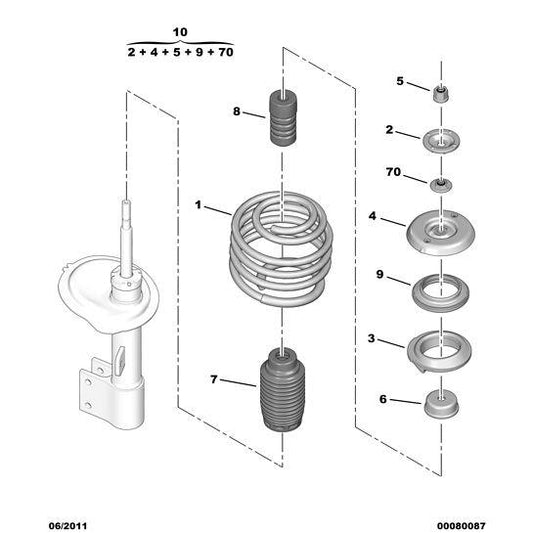 10
2 + 4 + 5 + 9 + 70

8
1
7
5
2
70
4
9
3
6

06/2011
00080087