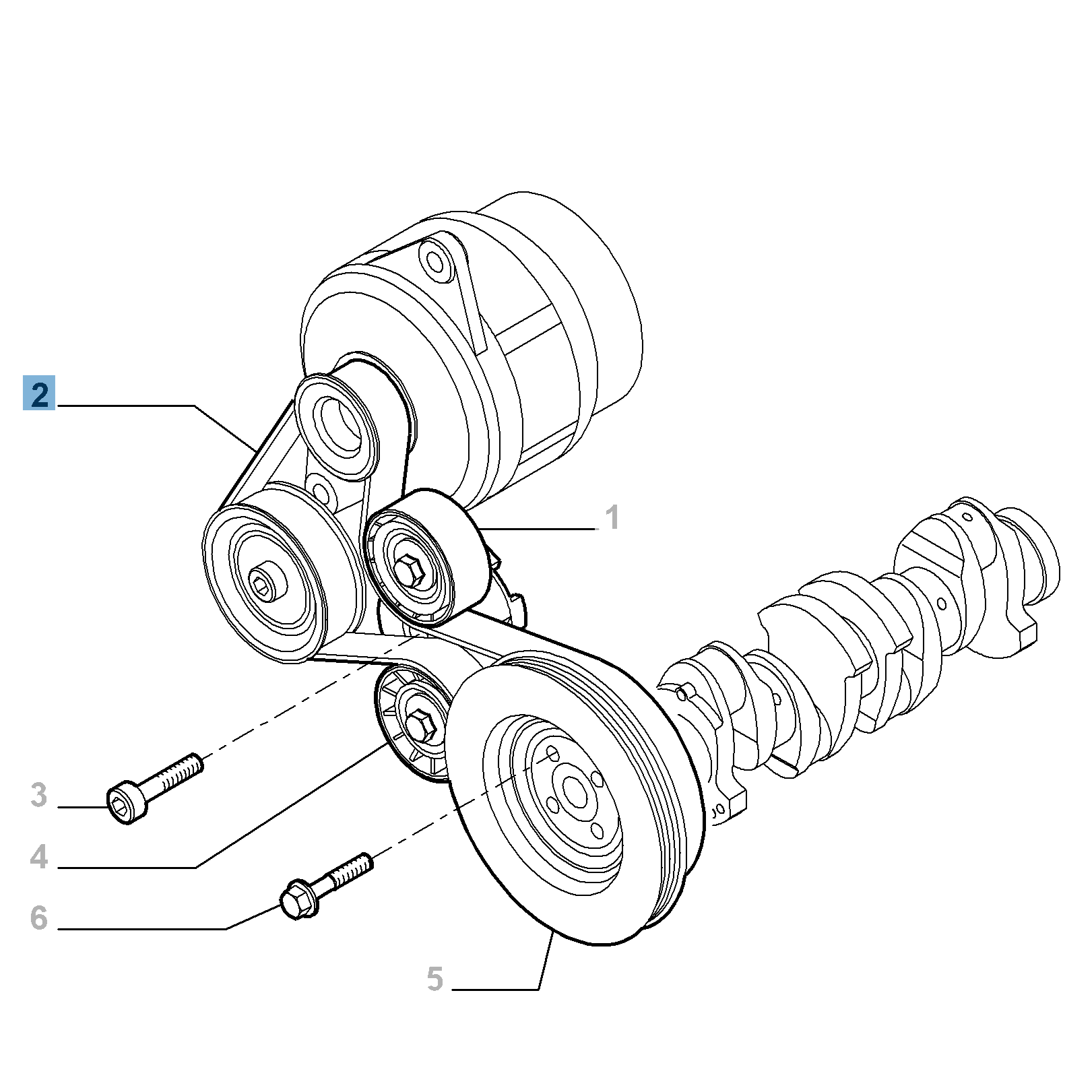 2

1

3

4

6

5