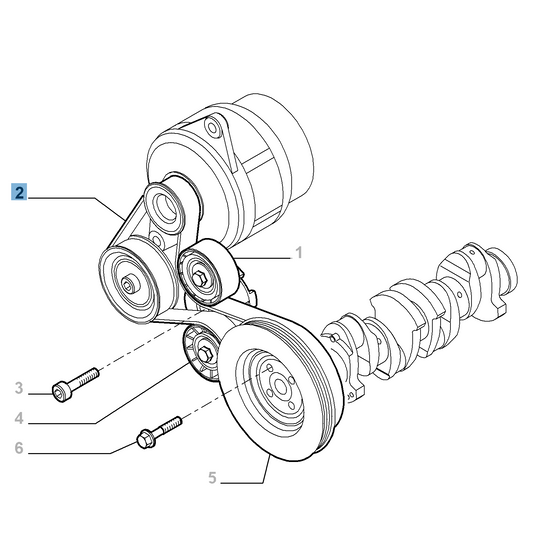 2
1
3
4
6
5