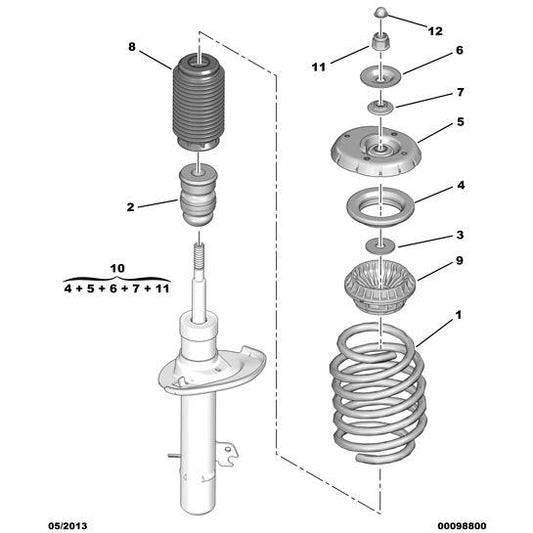 8
2
10
4 + 5 + 6 + 7 + 11
12
11
6
7
5
4
3
9
1
05/2013
00098800