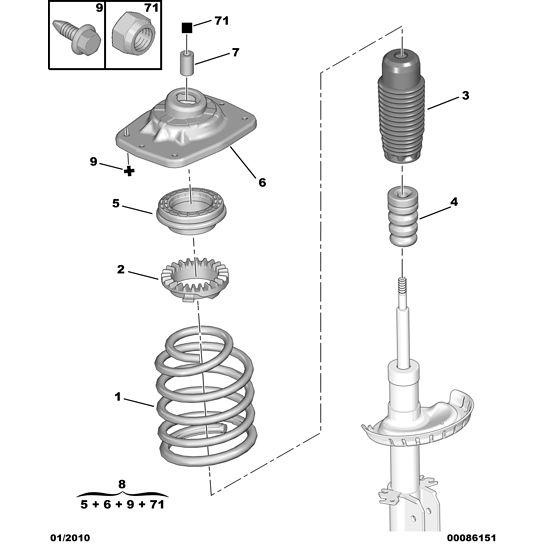 9
71
71
7
3
9
6
5
4
2
1
8
5 + 6 + 9 + 71
01/2010
00086151