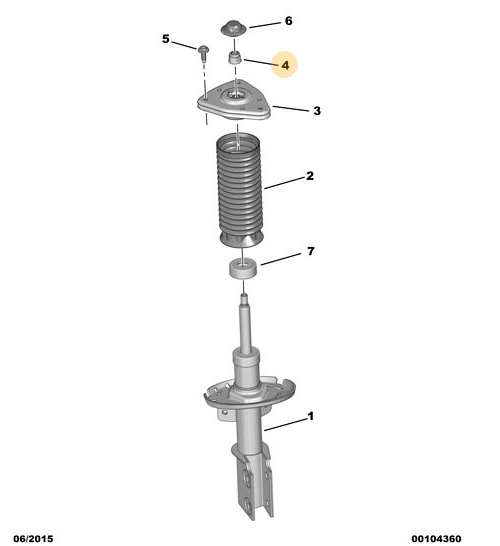 6
5
4
3
2
7
1
06/2015
00104360