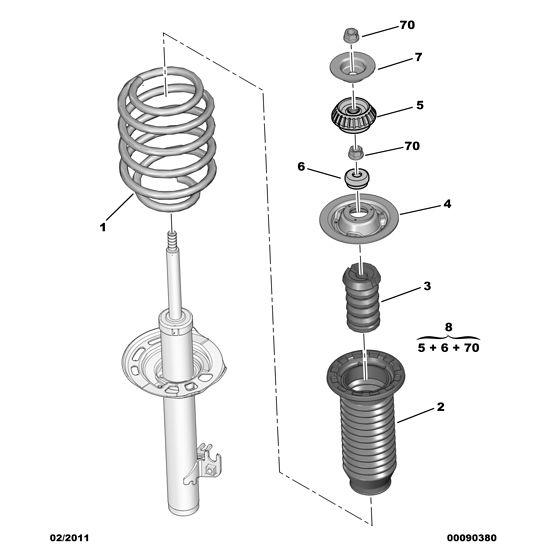 70
7
5
70
6
4
1
3
8
5 + 6 + 70
2
02/2011
00090380