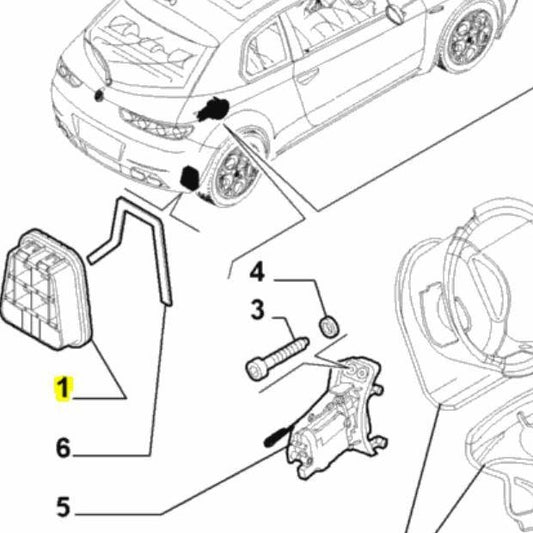 4
3
1
6
5