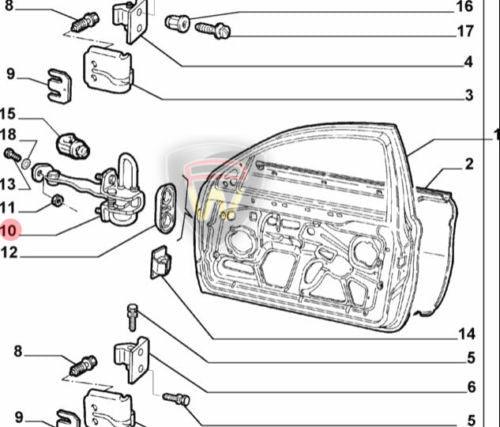 8
16
17
4
9
3
15
18
1
2
13
11
10
12
14
8
5
6
9
5