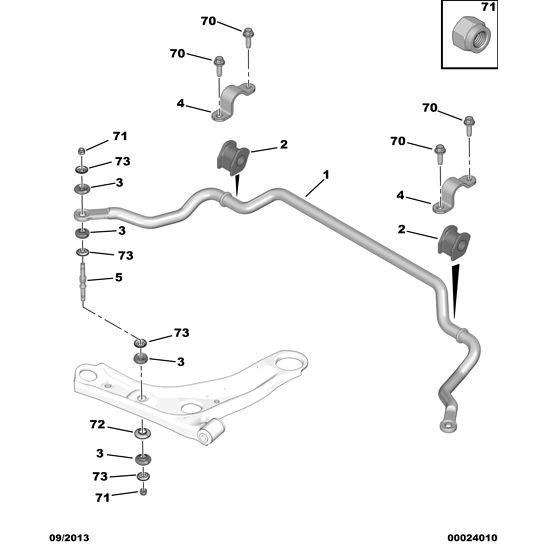 71
70
70
4
71
73
3
2
1
70
70
4
3
73
5
2
73
3
72
3
73
71
09/2013
00024010