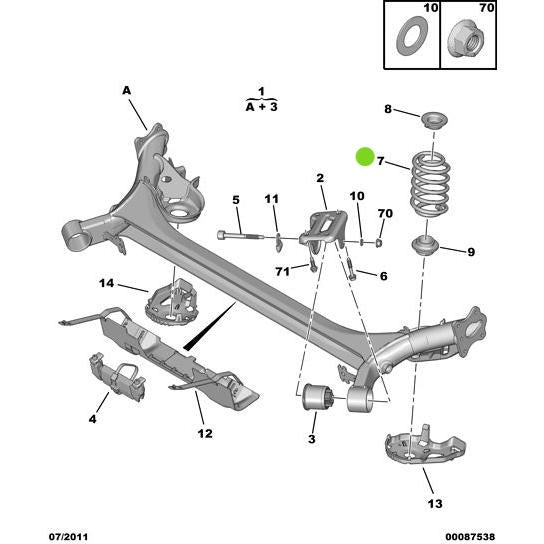 10 70

A

1
A + 3

8

7

2

5

11

10

70

9

71

6

14

4

12

3

13

07/2011

00087538