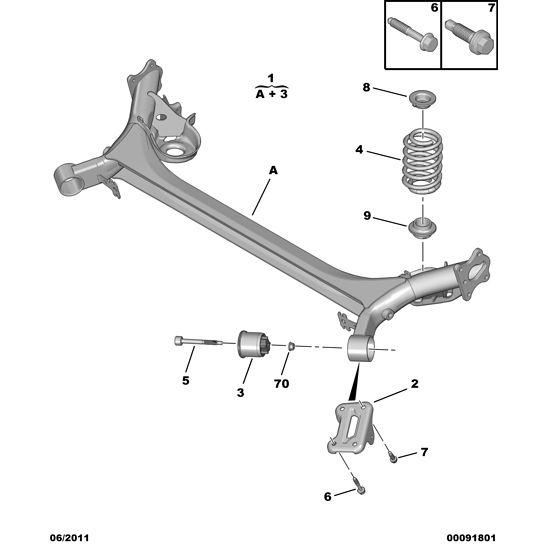 6
7
1
A + 3
8
4
A
9
5
3
70
2
7
6
06/2011
00091801