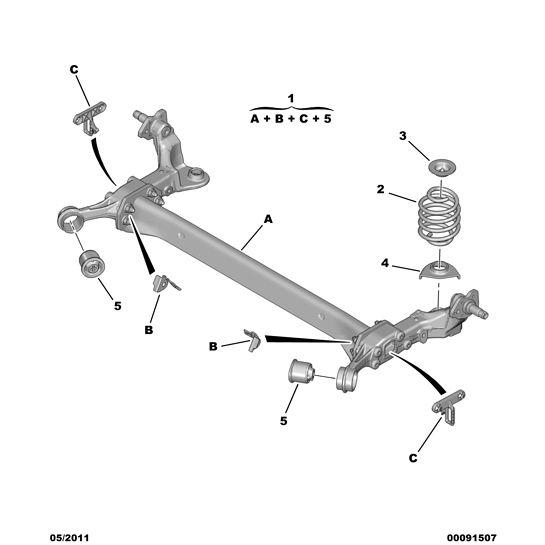 C

1
A + B + C + 5

3

2

A

4

5

B

B

5

C

05/2011

00091507