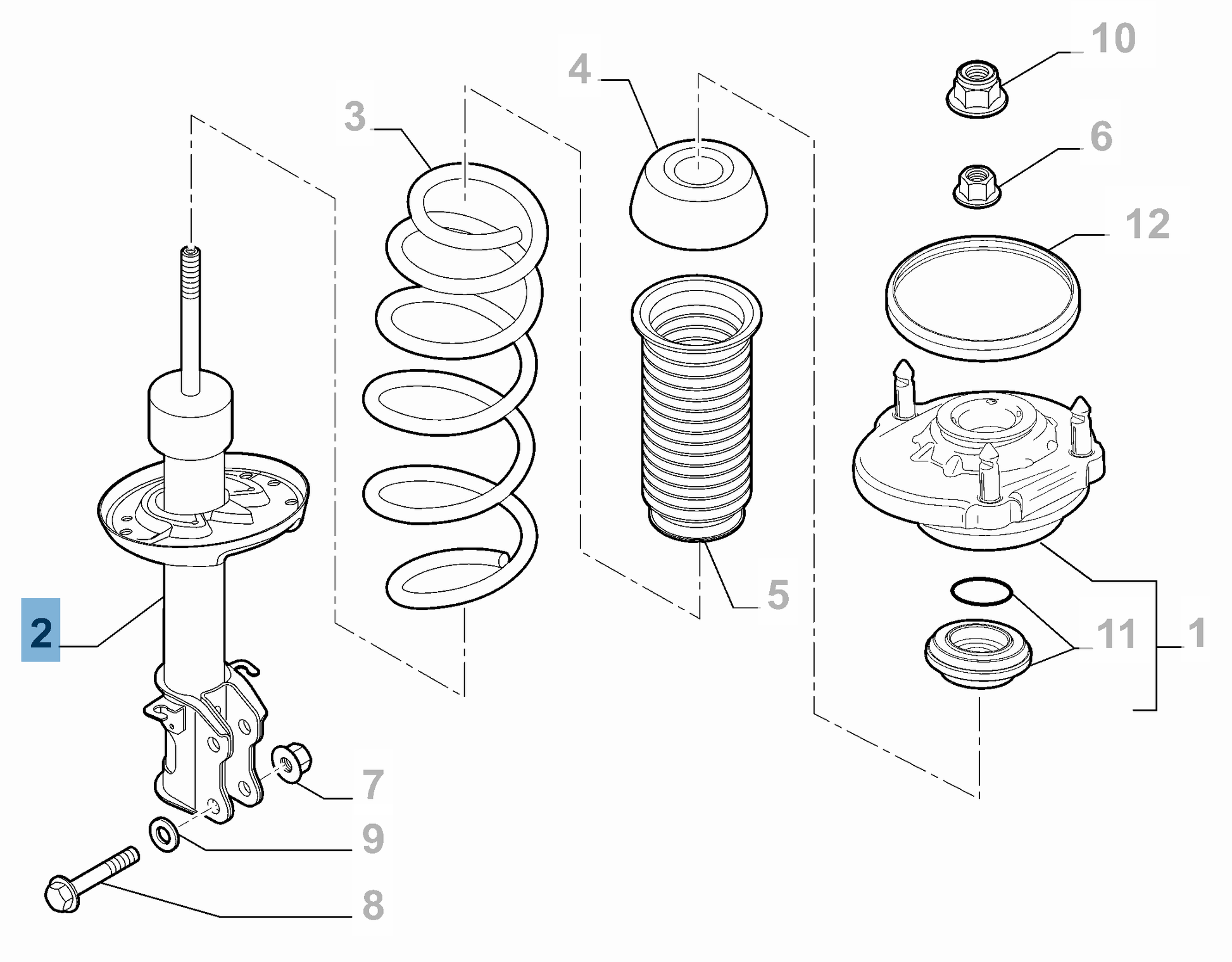 10
4
3
6
12
2
5
11
1
7
9
8