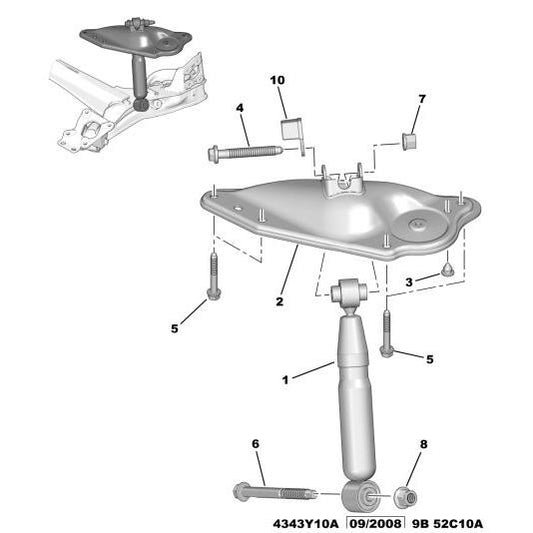 10
7
4
3
2
5
5
1
6
8
4343Y10A 09/2008 9B 52C10A