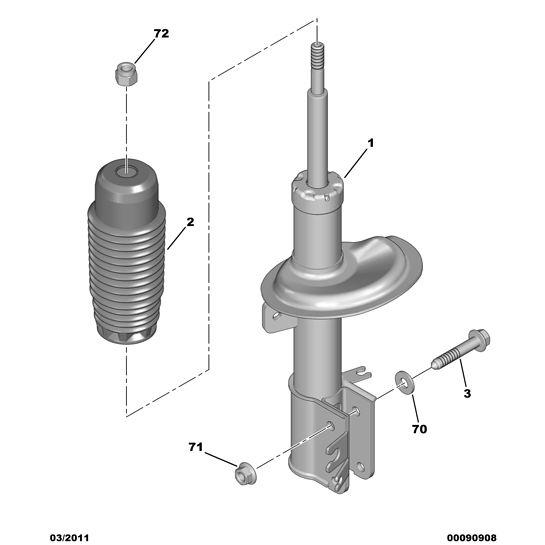 72

1

2

3

70

71

03/2011

00090908