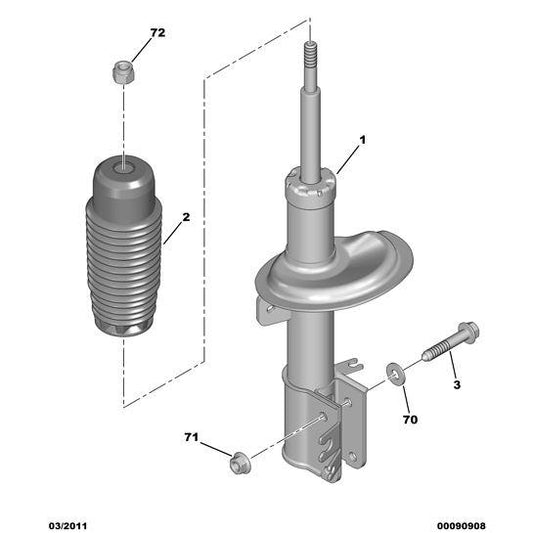 72

1

2

3

70

71

03/2011

00090908